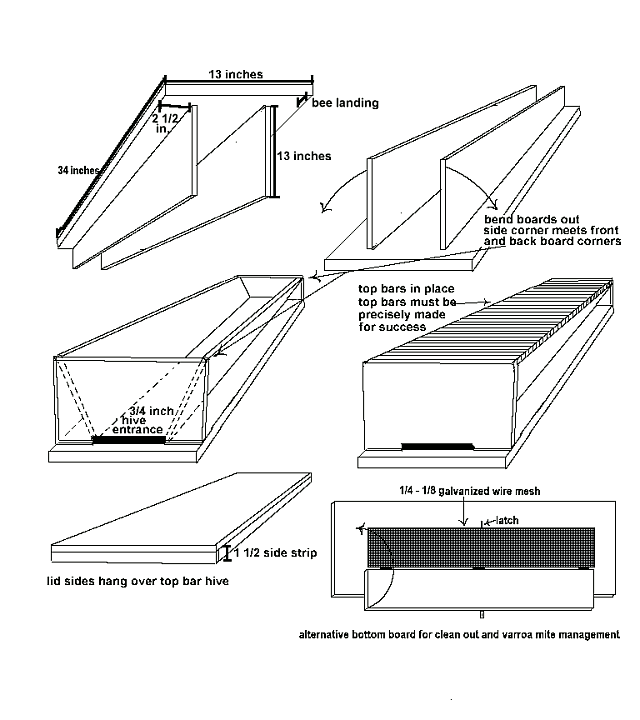 13 inches

bee landing

2 1/2 in.

13 inches

34 inches

bend boards out side corner meets front and back board corners

top bars in place top bars must be precisely made for success

3/4 inch hive entrance

1/4 - 1/8 galvanized wire mesh

latch

1 1/2 side strip

lid sides hang over top bar hive

alternative bottom board for clean out and varroa mite management